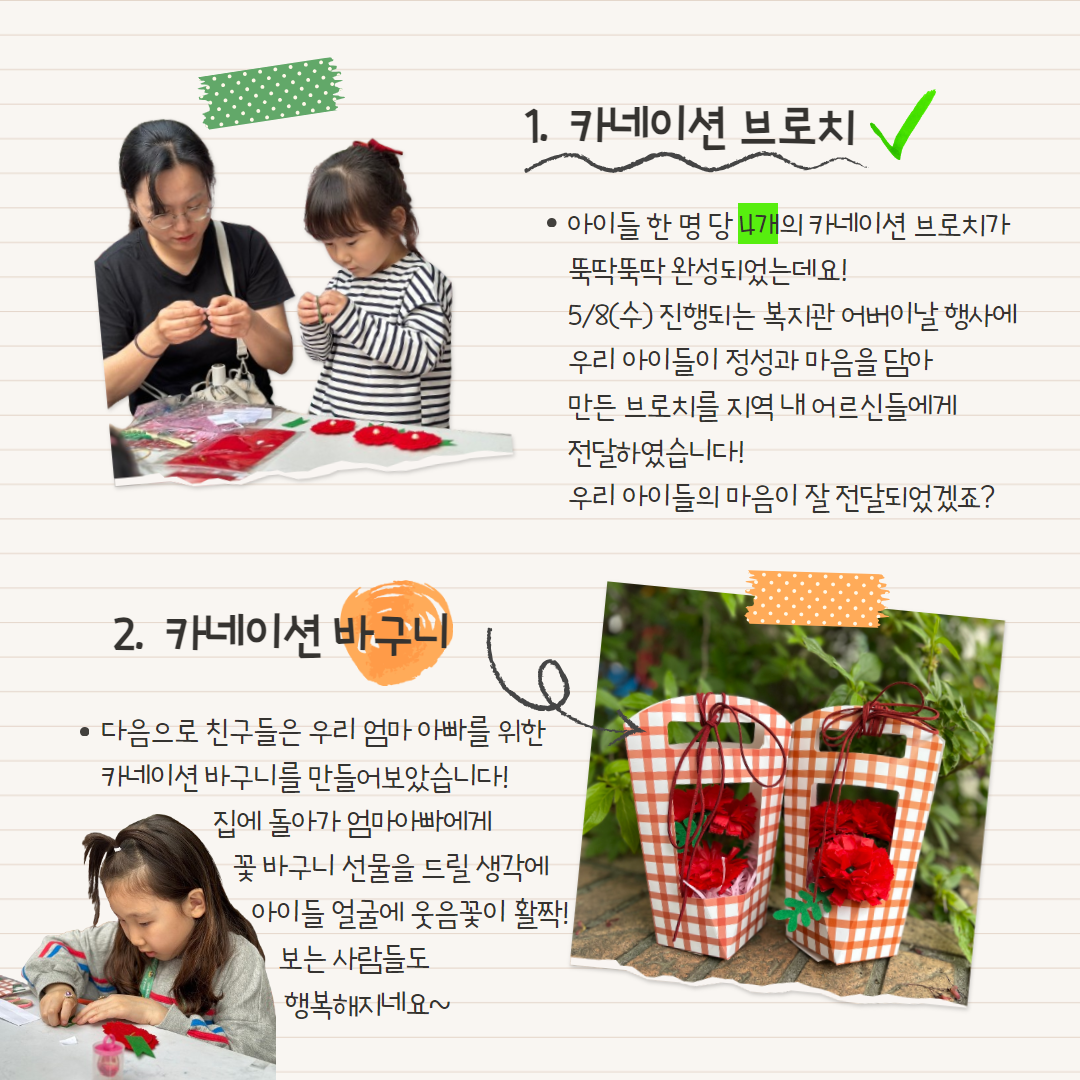 1. 카네이션 브로치

• 아이들 한 명 당 4개의 카네이션 브로치가 뚝딱뚝딱 완성되었는데요!
5/8(수) 진행되는 복지관 어버이날 행사에 우리 아이들이 정성과 마음을 담아 만든 브로치를 지역 내 어르신들에게 전달하였습니다!
우리 아이들의 마음이 잘 전달되었겠죠?

2. 카네이션 바구니

• 다음으로 친구들은 우리 엄마 아빠를 위한 카네이션 바구니를 만들어보았습니다!
집에 돌아가 엄마아빠에게 꽃 바구니 선물을 드릴 생각에 아이들 얼굴에 웃음꽃이 활짝!
보는 사람들도 행복해지네요~